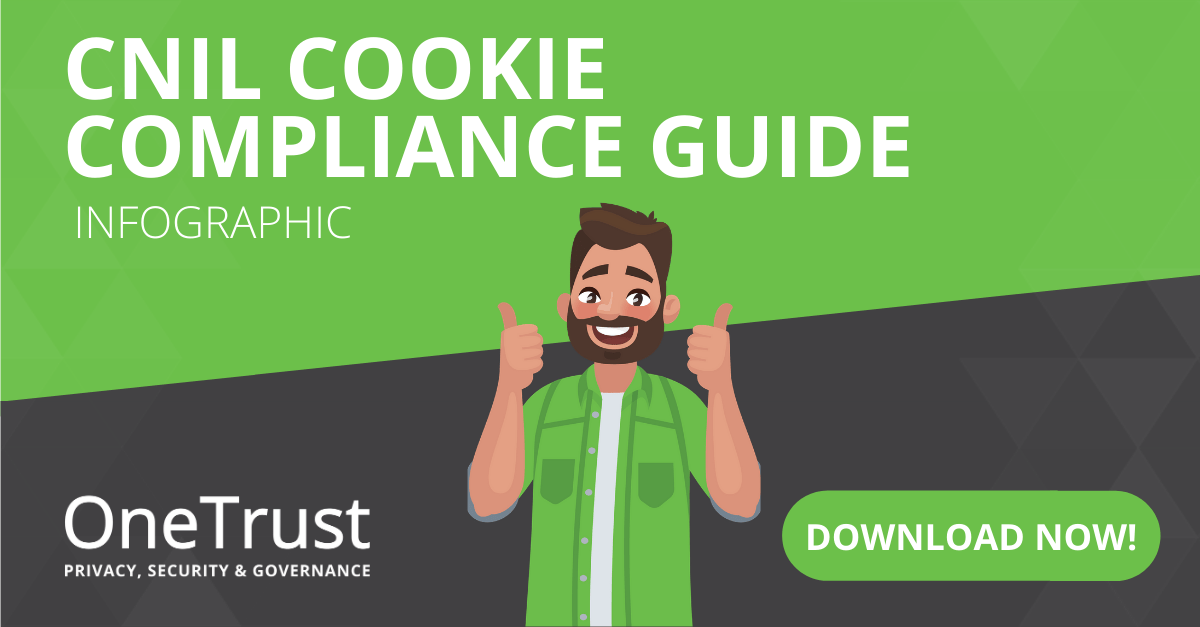 CNIL COOKIE COMPLIANCE GUIDE

INFOGRAPHIC

OneTrust

PRIVACY, SECURITY & GOVERNANCE

DOWNLOAD NOW!