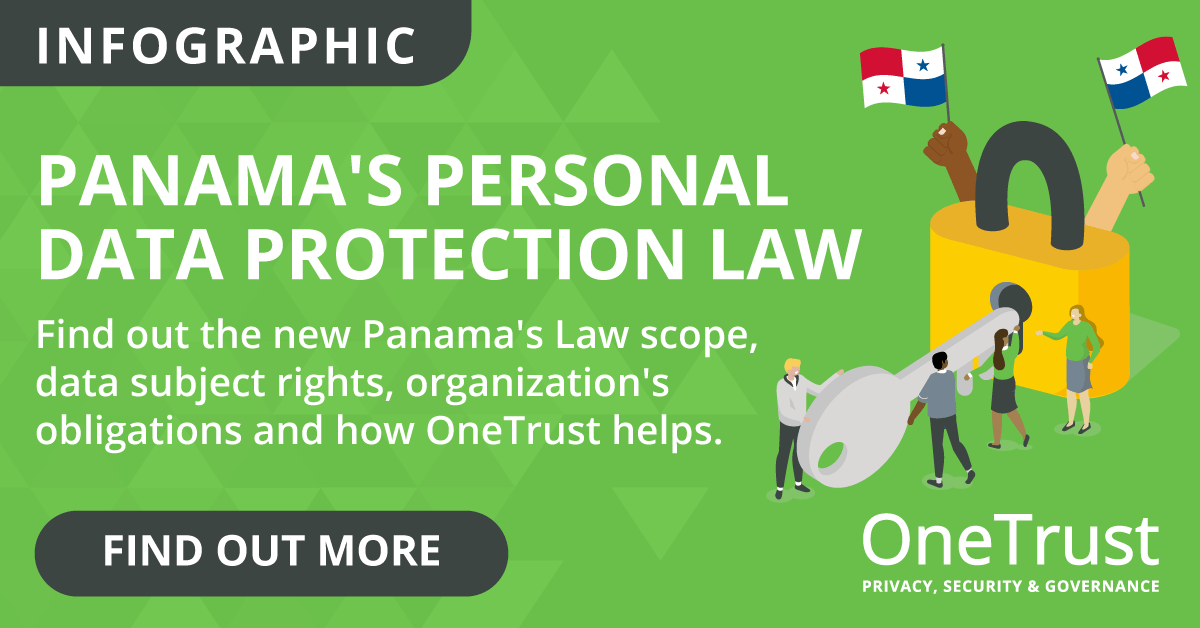 INFOGRAPHIC

PANAMA'S PERSONAL DATA PROTECTION LAW

Find out the new Panama's Law scope, data subject rights, organization's obligations and how OneTrust helps.

FIND OUT MORE

OneTrust
PRIVACY, SECURITY & GOVERNANCE