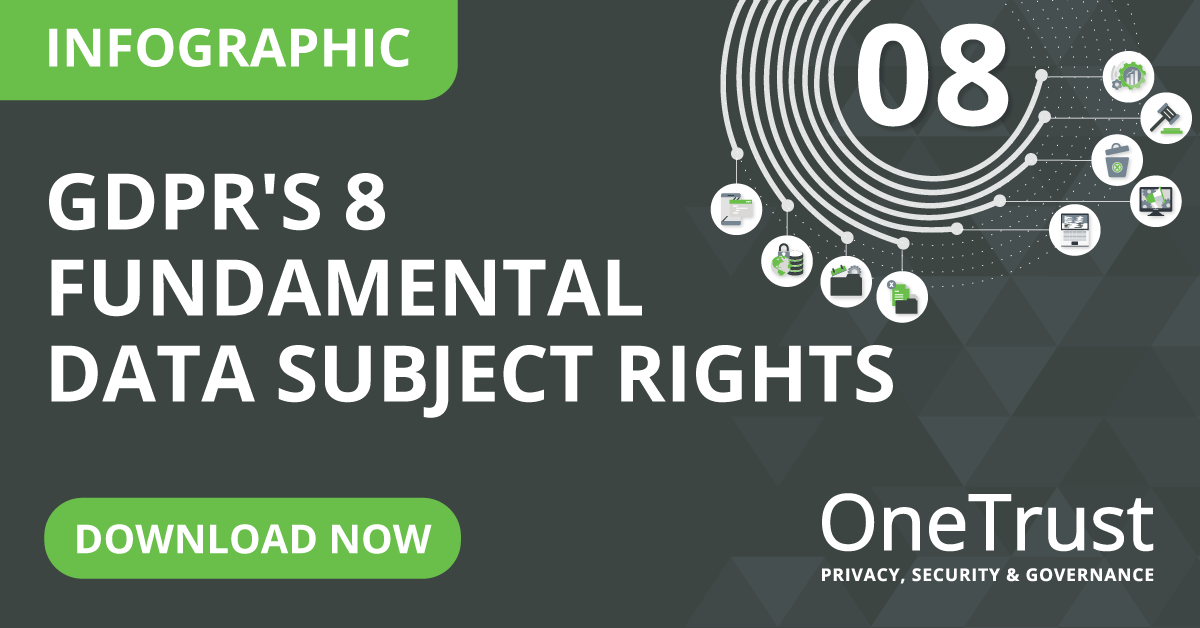 INFOGRAPHIC

08

GDPR'S 8 FUNDAMENTAL DATA SUBJECT RIGHTS

DOWNLOAD NOW

OneTrust
PRIVACY, SECURITY & GOVERNANCE