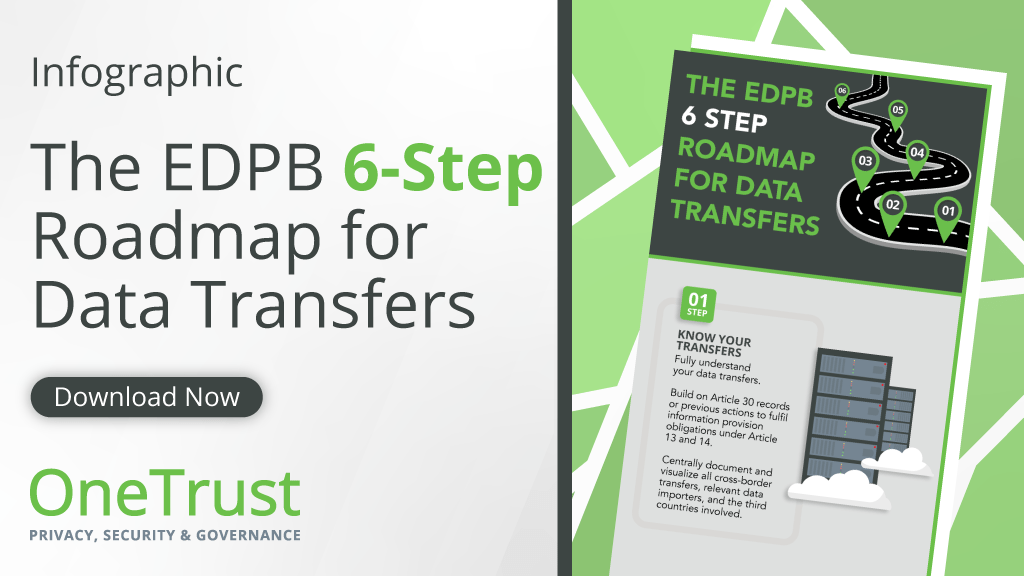 Infographic

The EDPB 6-Step Roadmap for Data Transfers

Download Now

OneTrust

PRIVACY, SECURITY & GOVERNANCE

THE EDPB 6 STEP ROADMAP FOR DATA TRANSFERS

06 05 04 03 02 01

01 STEP

KNOW YOUR TRANSFERS

Fully understand your data transfers.

Build on Article 30 records or previous actions to fulfil information provision obligations under Article 13 and 14.

Centrally document and visualize all cross-border transfers, relevant data importers, and the third countries involved.